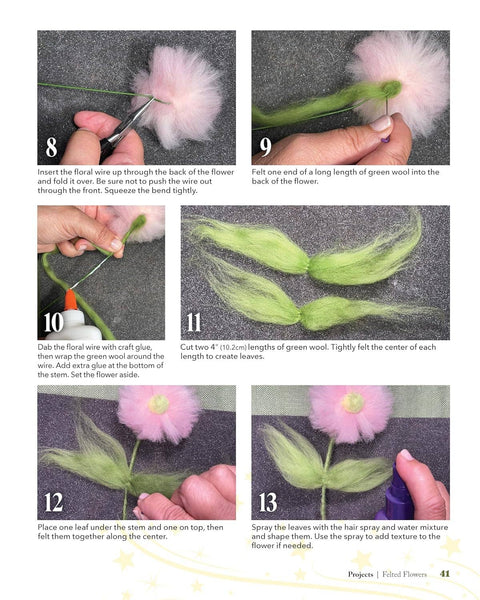 8

Insert the floral wire up through the back of the flower and fold it over. Be sure not to push the wire out through the front. Squeeze the bend tightly.

9

Felt one end of a long length of green wool into the back of the flower.

10

Dab the floral wire with craft glue, then wrap the green wool around the wire. Add extra glue at the bottom of the stem. Set the flower aside.

11

Cut two 4" (10.2cm) lengths of green wool. Tightly felt the center of each length to create leaves.

12

Place one leaf under the stem and one on top, then felt them together along the center.

13

Spray the leaves with the hair spray and water mixture and shape them. Use the spray to add texture to the flower if needed.

Projects | Felted Flowers 41