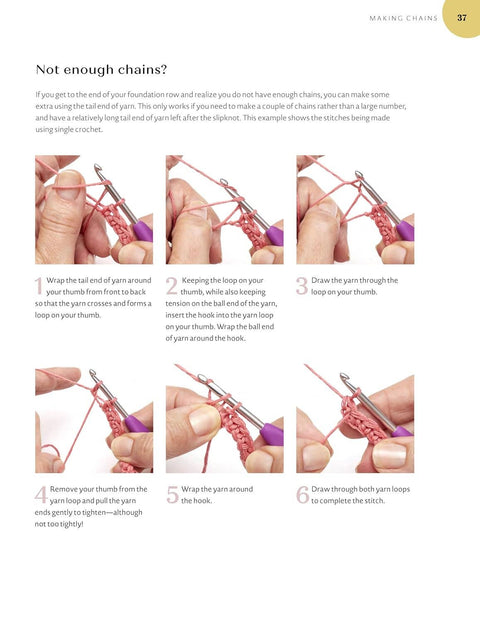 MAKING CHAINS 37

Not enough chains?

If you get to the end of your foundation row and realize you do not have enough chains, you can make some extra using the tail end of yarn. This only works if you need to make a couple of chains rather than a large number, and have a relatively long tail end of yarn left after the slipknot. This example shows the stitches being made using single crochet.

1 Wrap the tail end of yarn around your thumb from front to back so that the yarn crosses and forms a loop on your thumb.

2 Keeping the loop on your thumb, while also keeping tension on the ball end of the yarn, insert the hook into the yarn loop on your thumb. Wrap the ball end of yarn around the hook.

3 Draw the yarn through the loop on your thumb.

4 Remove your thumb from the yarn loop and pull the yarn ends gently to tighten—although not too tightly!

5 Wrap the yarn around the hook.

6 Draw through both yarn loops to complete the stitch.