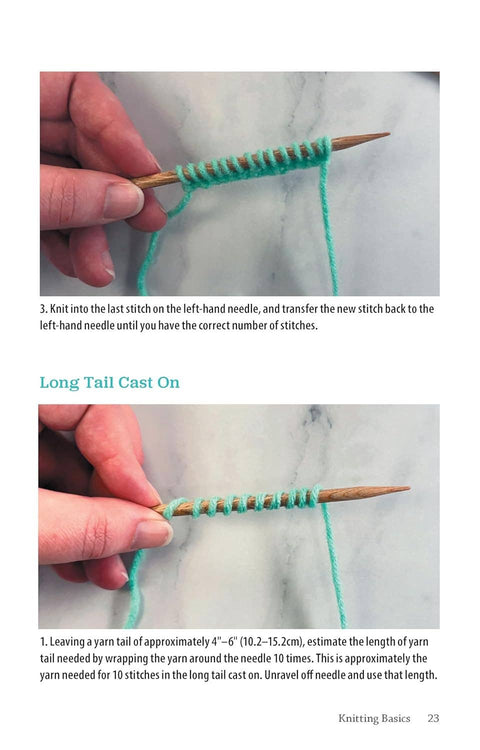 3. Knit into the last stitch on the left-hand needle, and transfer the new stitch back to the left-hand needle until you have the correct number of stitches.

Long Tail Cast On

1. Leaving a yarn tail of approximately 4"–6" (10.2–15.2cm), estimate the length of yarn tail needed by wrapping the yarn around the needle 10 times. This is approximately the yarn needed for 10 stitches in the long tail cast on. Unravel off needle and use that length.

Knitting Basics 23